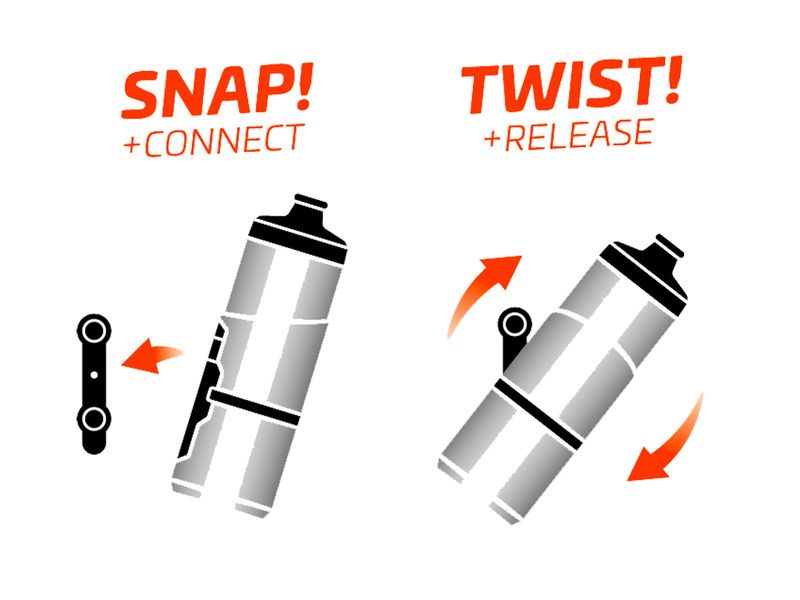 SNAP!
+CONNECT

TWIST!
+RELEASE